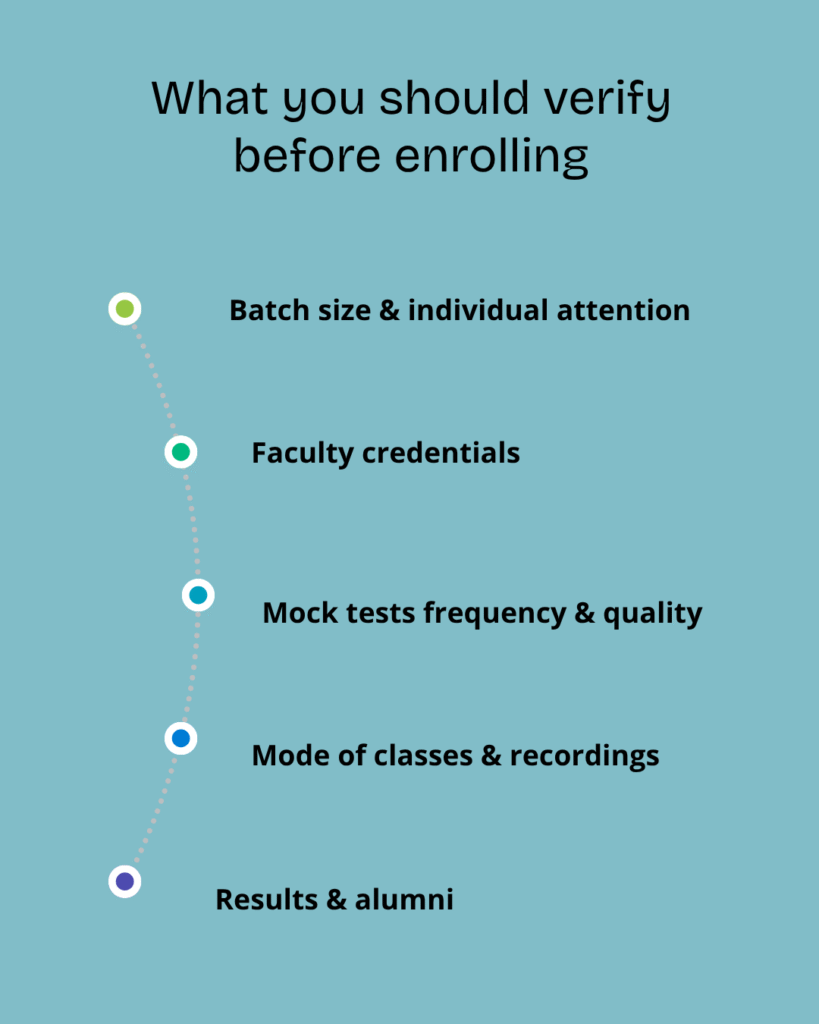 What you should verify before enrolling

Batch size & individual attention

Faculty credentials

Mock tests frequency & quality

Mode of classes & recordings

Results & alumni